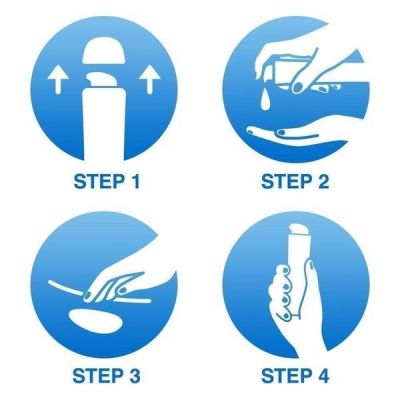 STEP 1

STEP 2

STEP 3

STEP 4